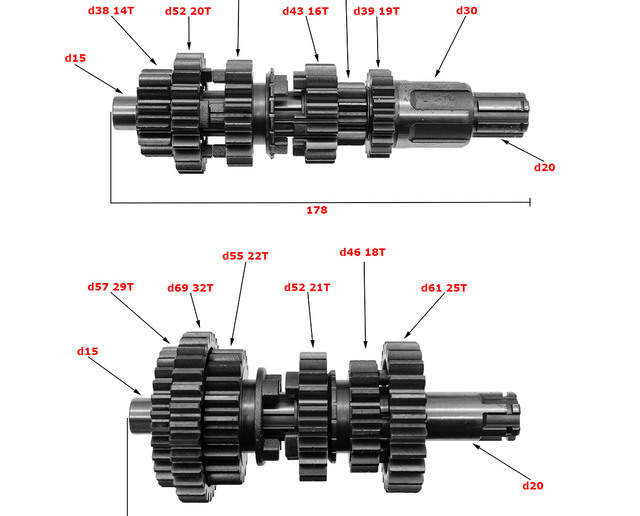 d38 14T
d52 20T
d43 16T
d39 19T
d30
d15
d20
178

d55 22T
d46 18T
d57 29T
d69 32T
d52 21T
d61 25T
d15
d20